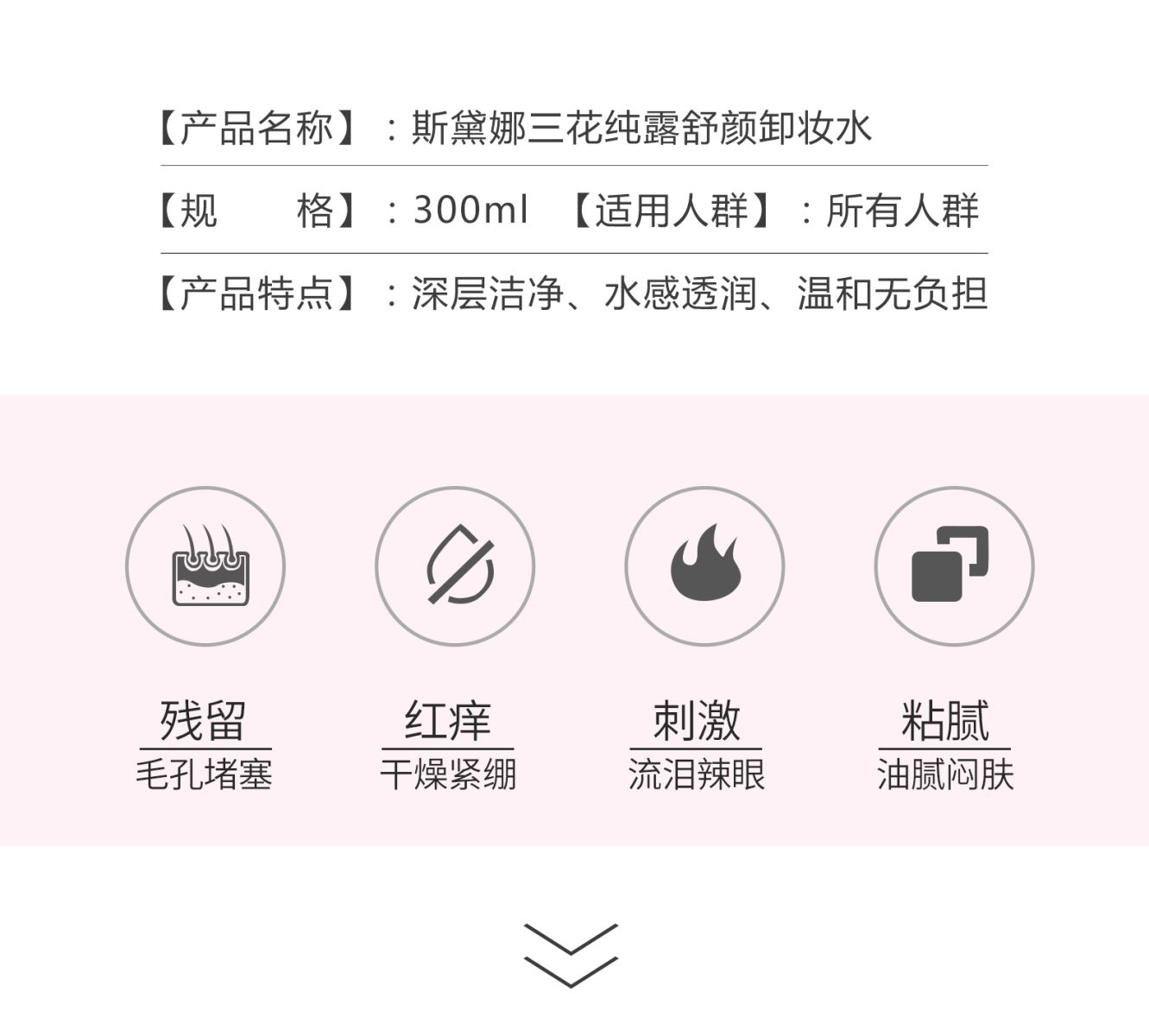 【产品名称】：斯黛娜三花纯露舒颜卸妆水

【规　　格】：300ml 【适用人群】：所有人群

【产品特点】：深层洁净、水感透润、温和无负担

残留
毛孔堵塞

红痒
干燥紧绷

刺激
流泪辣眼

粘腻
油腻闷肤