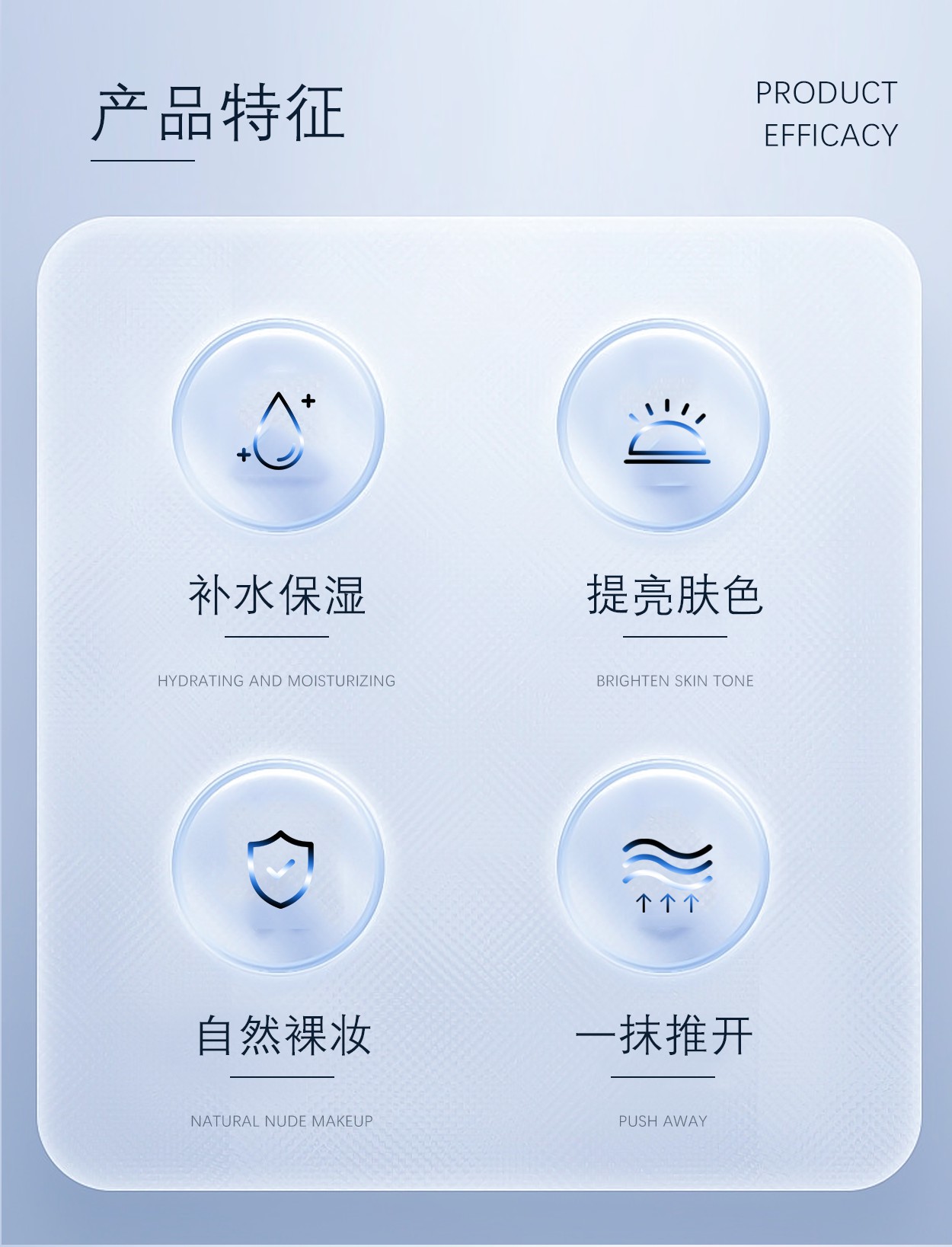 产品特征

PRODUCT
EFFICACY

补水保湿

HYDRATING AND MOISTURIZING

提亮肤色

BRIGHTEN SKIN TONE

自然裸妆

NATURAL NUDE MAKEUP

一抹推开

PUSH AWAY